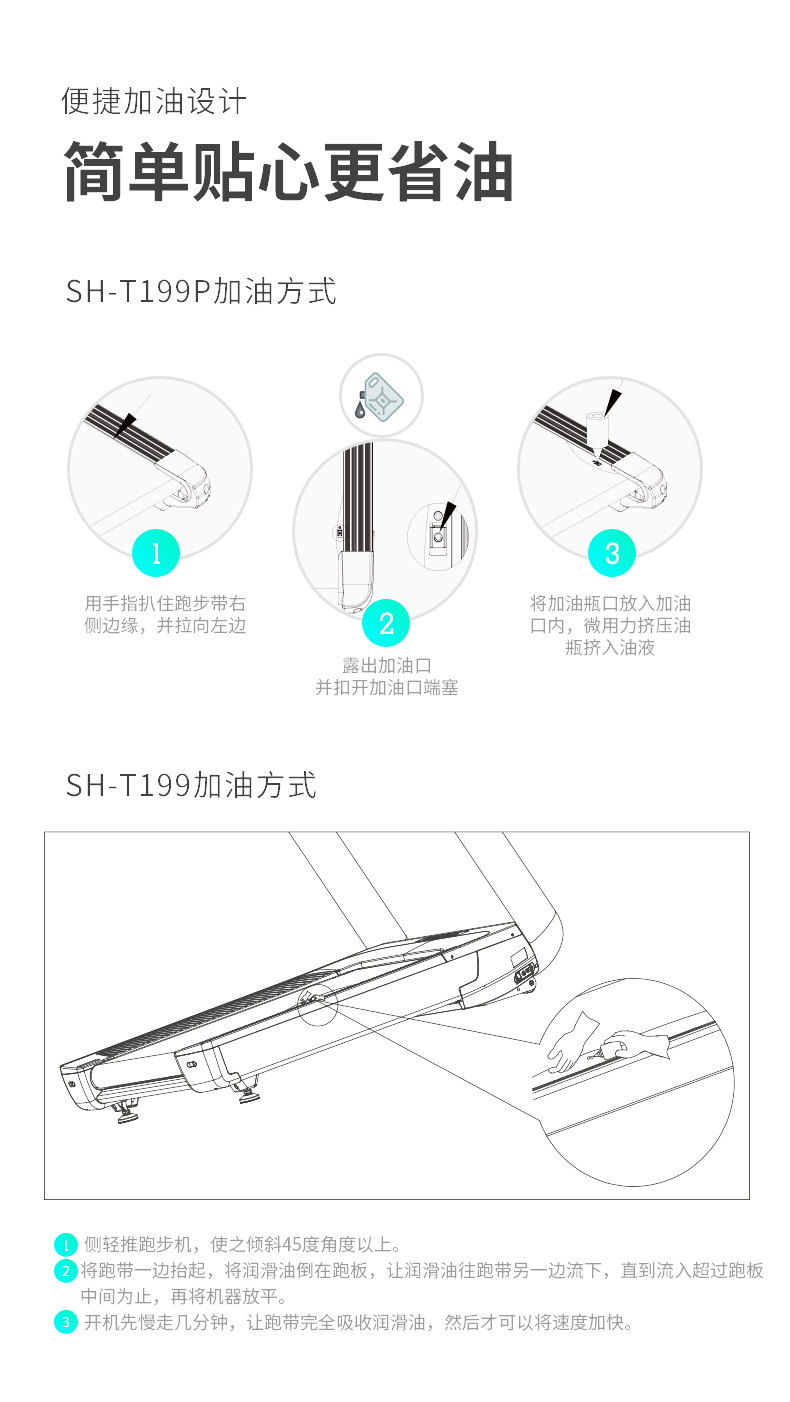 便捷加油设计

简单贴心更省油

SH-T199P加油方式

1
用手指扒住跑步带右侧边缘，并拉向左边

2
露出加油口
并扣开加油口端塞

3
将加油瓶口放入加油口内，微用力挤压油瓶挤入油液

SH-T199加油方式

1 侧轻推跑步机，使之倾斜45度角度以上。
2 将跑带一边抬起，将润滑油倒在跑板，让润滑油往跑带另一边流下，直到流入超过跑板中间为止，再将机器放平。
3 开机先慢走几分钟，让跑带完全吸收润滑油，然后才可以将速度加快。