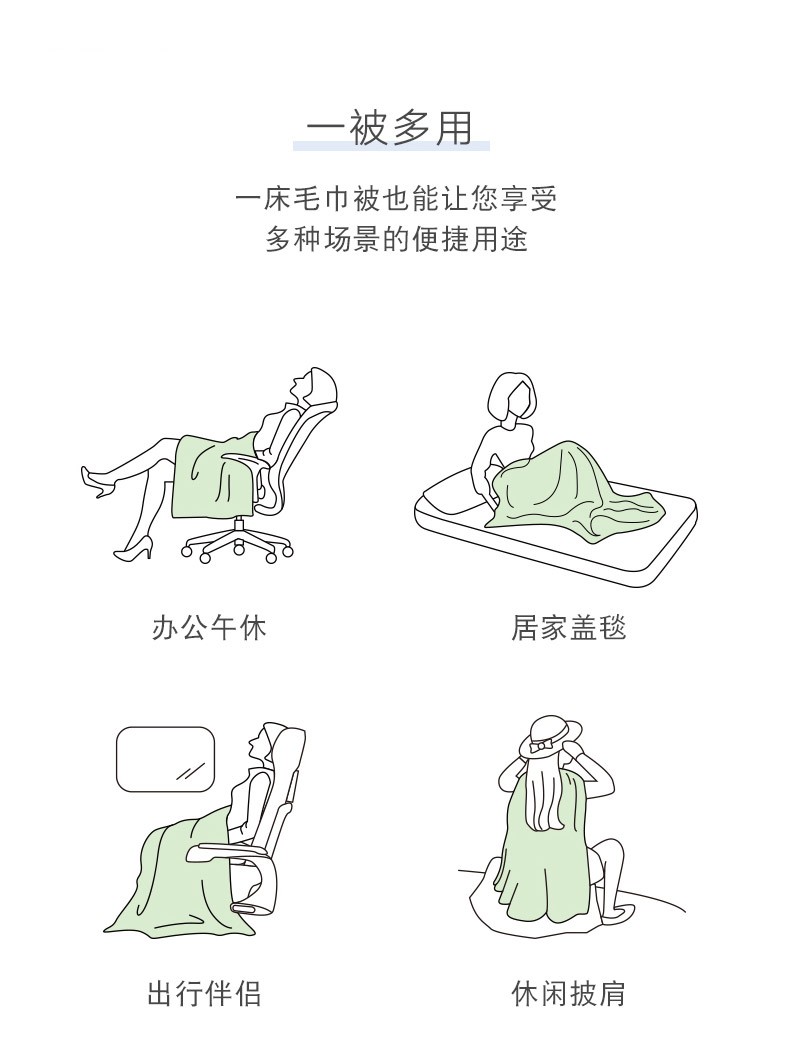 一被多用

一床毛巾被也能让您享受
多种场景的便捷用途

办公午休

居家盖毯

出行伴侣

休闲披肩