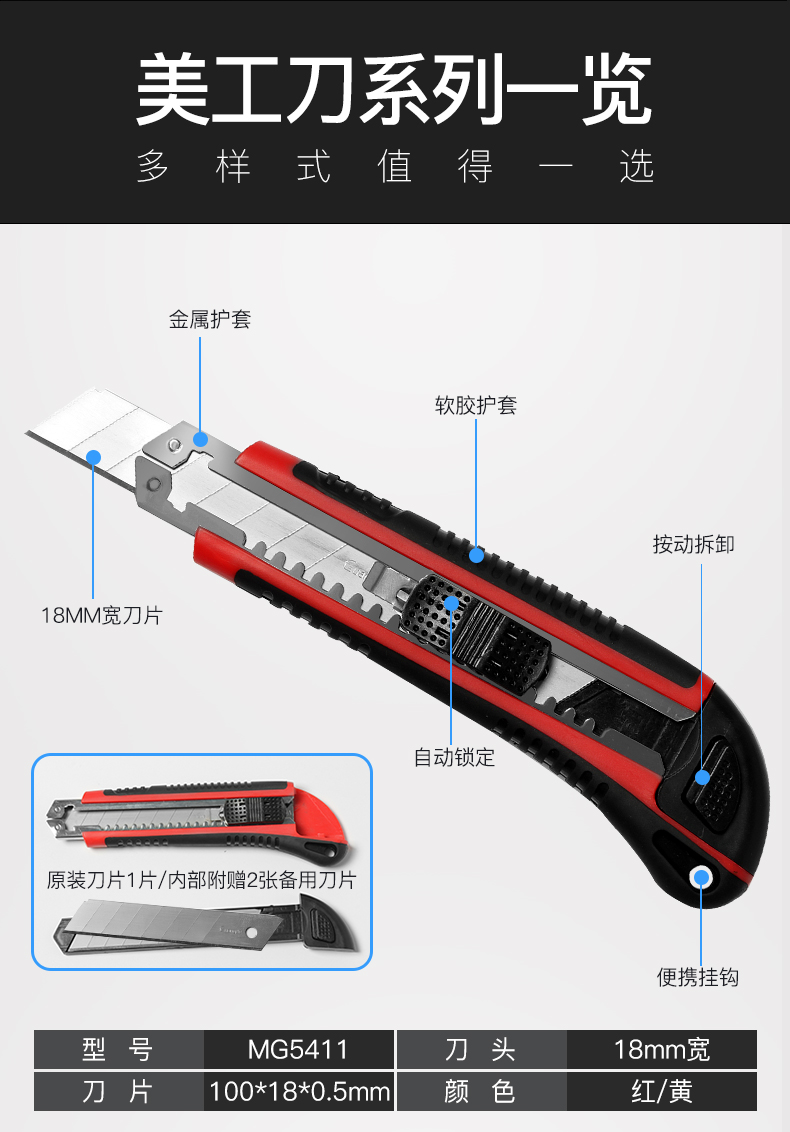 美工刀系列一览
多样式值得一选

金属护套
软胶护套
按动拆卸
18MM宽刀片
自动锁定
原装刀片1片/内部附赠2张备用刀片
便携挂钩

| 型　号 | MG5411 | 刀　头 | 18mm宽 |
|---|---|---|---|
| 刀　片 | 100*18*0.5mm | 颜　色 | 红/黄 |