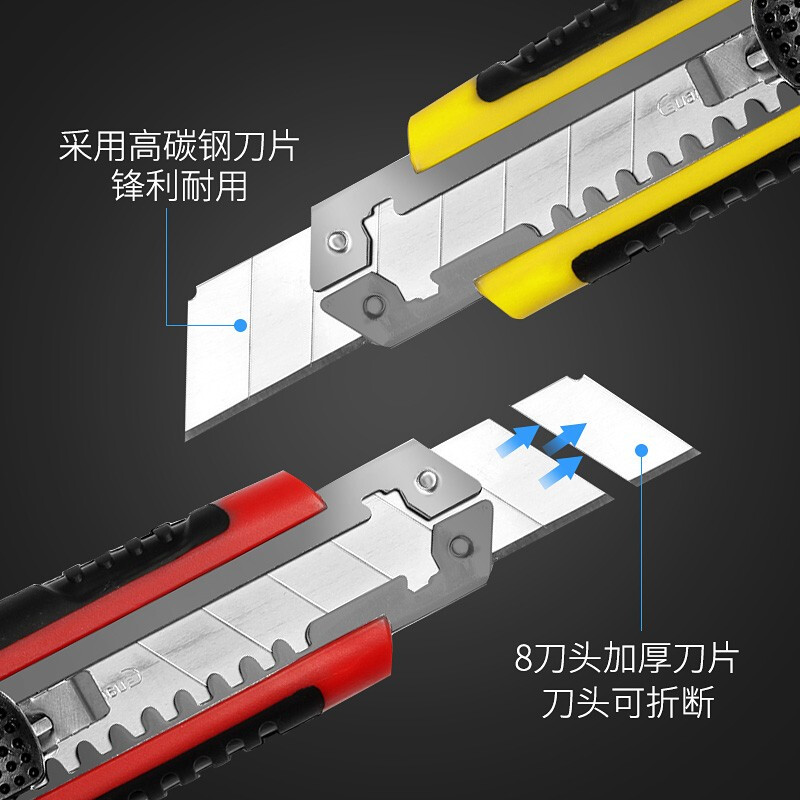 采用高碳钢刀片
锋利耐用

8刀头加厚刀片
刀头可折断