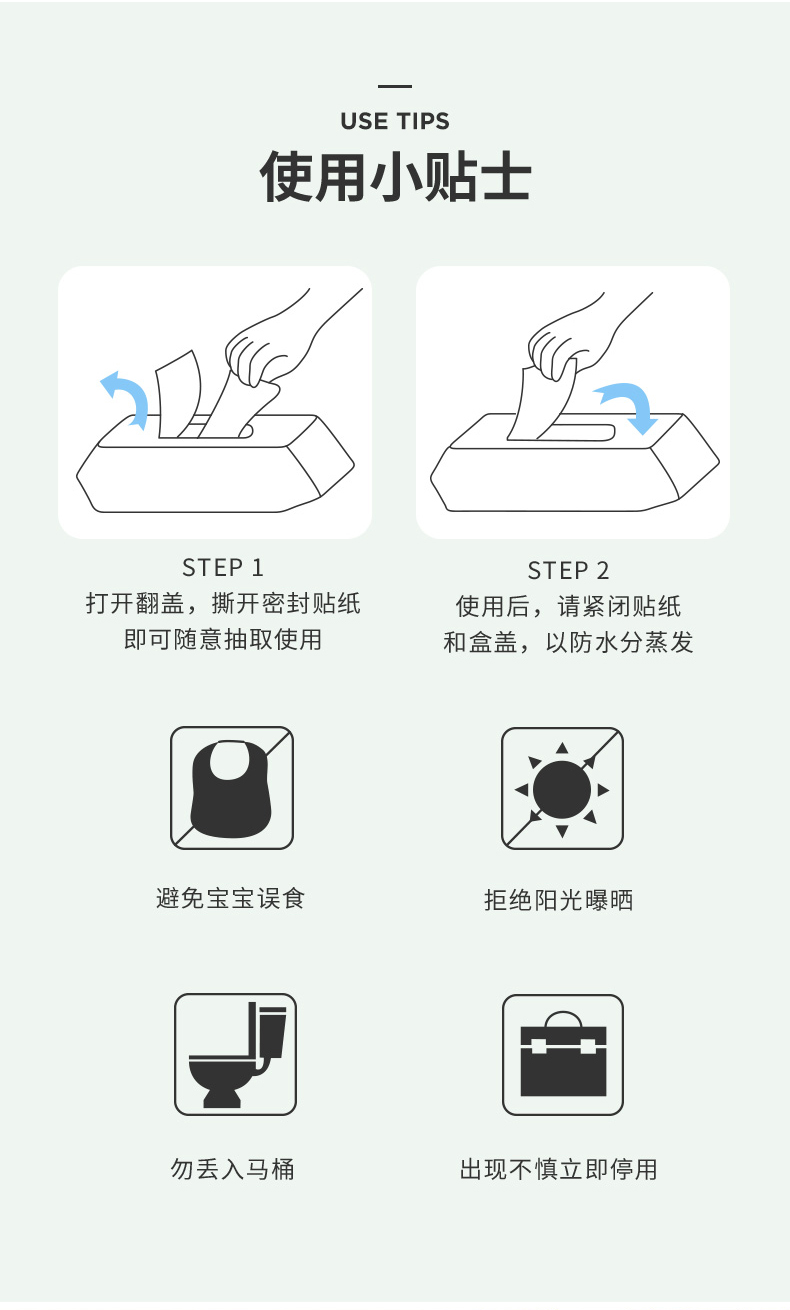 USE TIPS
使用小贴士

STEP 1
打开翻盖，撕开密封贴纸
即可随意抽取使用

STEP 2
使用后，请紧闭贴纸
和盒盖，以防水分蒸发

避免宝宝误食

拒绝阳光曝晒

勿丢入马桶

出现不慎立即停用