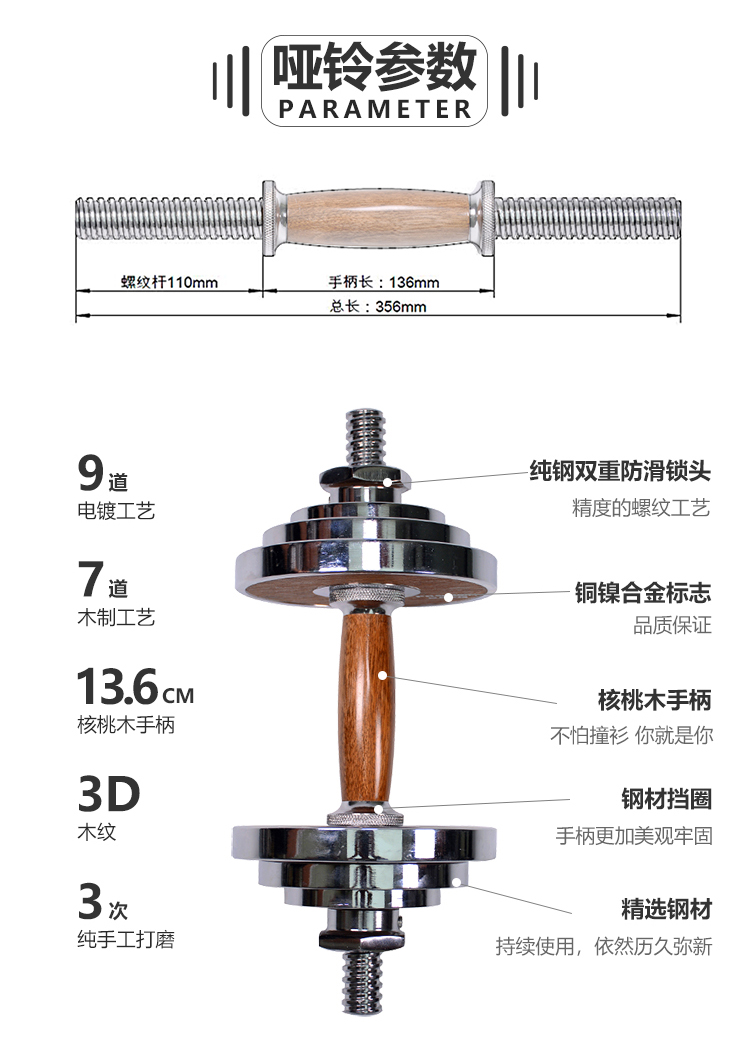 哑铃参数
PARAMETER

螺纹杆110mm
手柄长：136mm
总长：356mm

9道
电镀工艺

7道
木制工艺

13.6CM
核桃木手柄

3D
木纹

3次
纯手工打磨

纯钢双重防滑锁头
精度的螺纹工艺

铜镍合金标志
品质保证

核桃木手柄
不怕撞衫 你就是你

钢材挡圈
手柄更加美观牢固

精选钢材
持续使用，依然历久弥新