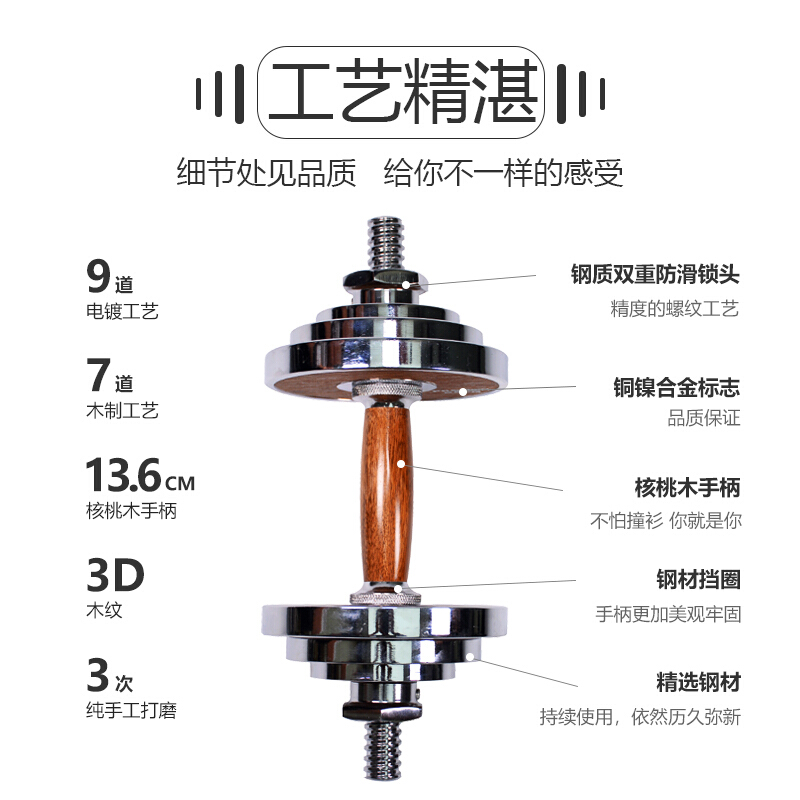 工艺精湛

细节处见品质　给你不一样的感受

9道
电镀工艺

7道
木制工艺

13.6CM
核桃木手柄

3D
木纹

3次
纯手工打磨

钢质双重防滑锁头
精度的螺纹工艺

铜镍合金标志
品质保证

核桃木手柄
不怕撞衫 你就是你

钢材挡圈
手柄更加美观牢固

精选钢材
持续使用，依然历久弥新