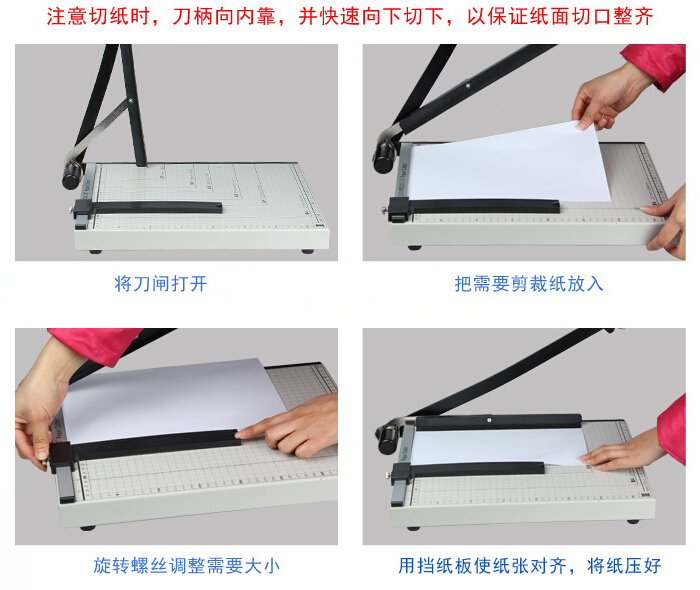 注意切纸时，刀柄向内靠，并快速向下切下，以保证纸面切口整齐

将刀闸打开

把需要剪裁纸放入

旋转螺丝调整需要大小

用挡纸板使纸张对齐，将纸压好