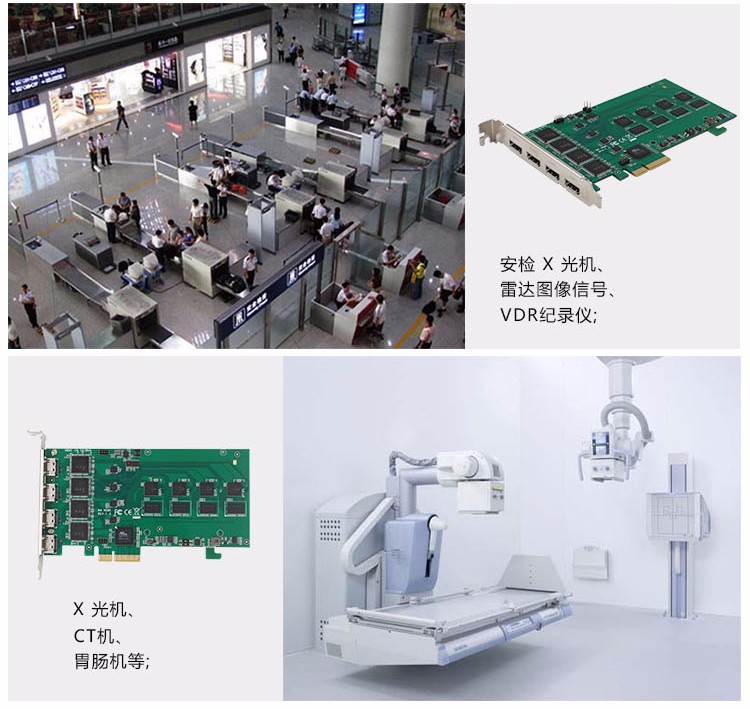 安检 X 光机、
雷达图像信号、
VDR纪录仪;

X 光机、
CT机、
胃肠机等;